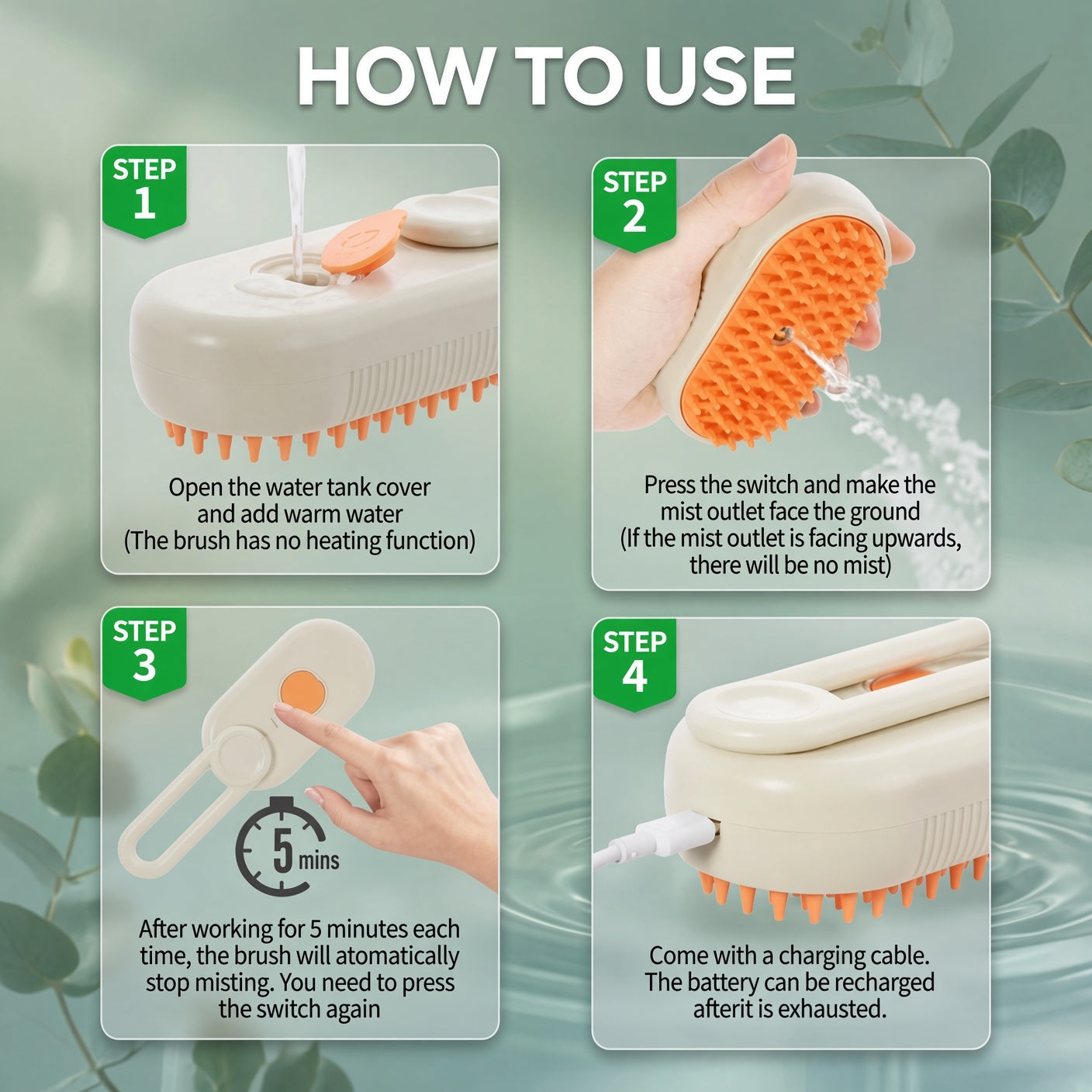 HOW TO USE

STEP 1

Open the water tank cover and add warm water (The brush has no heating function)

STEP 2

Press the switch and make the mist outlet face the ground (If the mist outlet is facing upwards, there will be no mist)

STEP 3

5 mins

After working for 5 minutes each time, the brush will atomatically stop misting. You need to press the switch again

STEP 4

Come with a charging cable. The battery can be recharged afterit is exhausted.