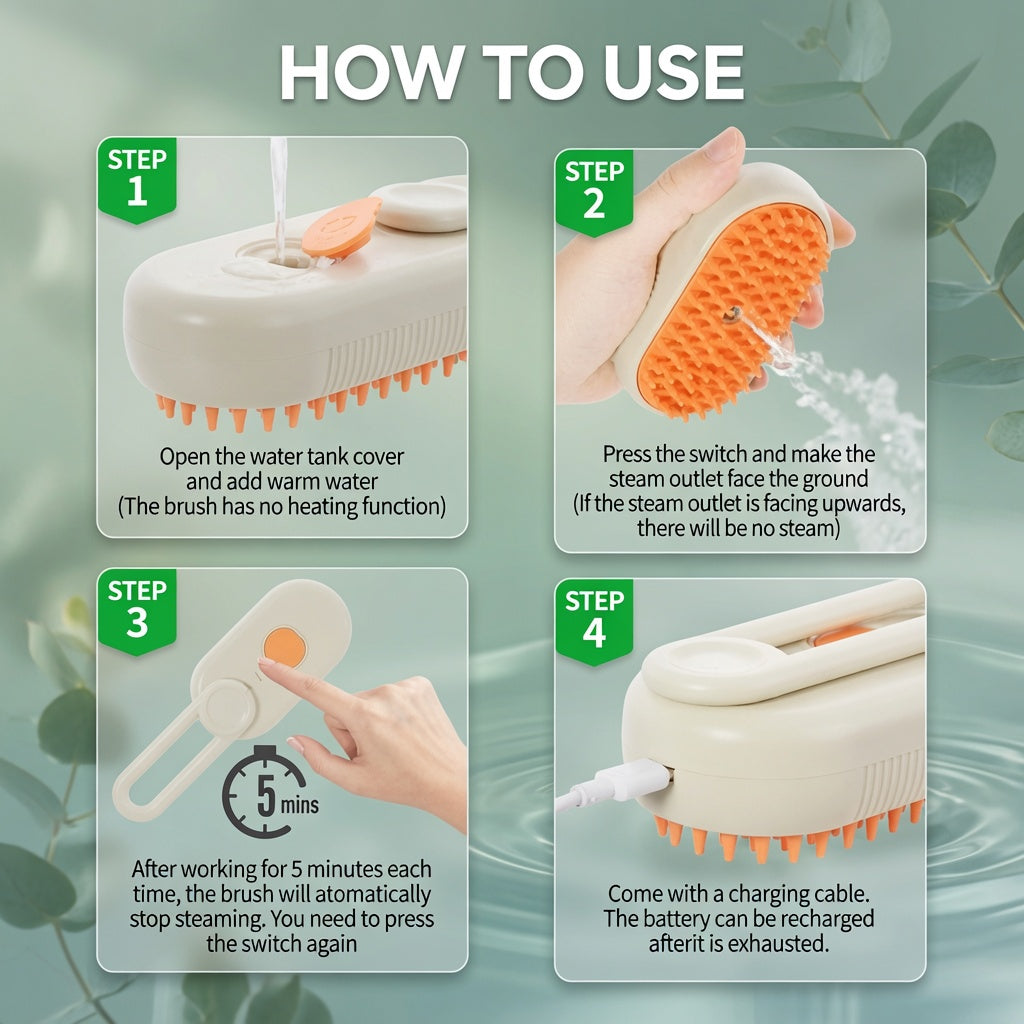 HOW TO USE

STEP 1

Open the water tank cover and add warm water (The brush has no heating function)

STEP 2

Press the switch and make the steam outlet face the ground (If the steam outlet is facing upwards, there will be no steam)

STEP 3

5 mins

After working for 5 minutes each time, the brush will atomatically stop steaming. You need to press the switch again

STEP 4

Come with a charging cable. The battery can be recharged afterit is exhausted.